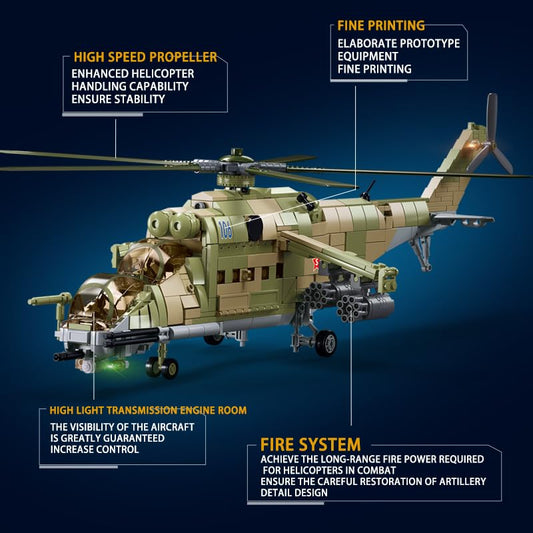 HIGH SPEED PROPELLER
ENHANCED HELICOPTER HANDLING CAPABILITY ENSURE STABILITY

FINE PRINTING
ELABORATE PROTOTYPE EQUIPMENT FINE PRINTING

106

HIGH LIGHT TRANSMISSION ENGINE ROOM
THE VISIBILITY OF THE AIRCRAFT IS GREATLY GUARANTEED INCREASE CONTROL

FIRE SYSTEM
ACHIEVE THE LONG-RANGE FIRE POWER REQUIRED FOR HELICOPTERS IN COMBAT
ENSURE THE CAREFUL RESTORATION OF ARTILLERY DETAIL DESIGN