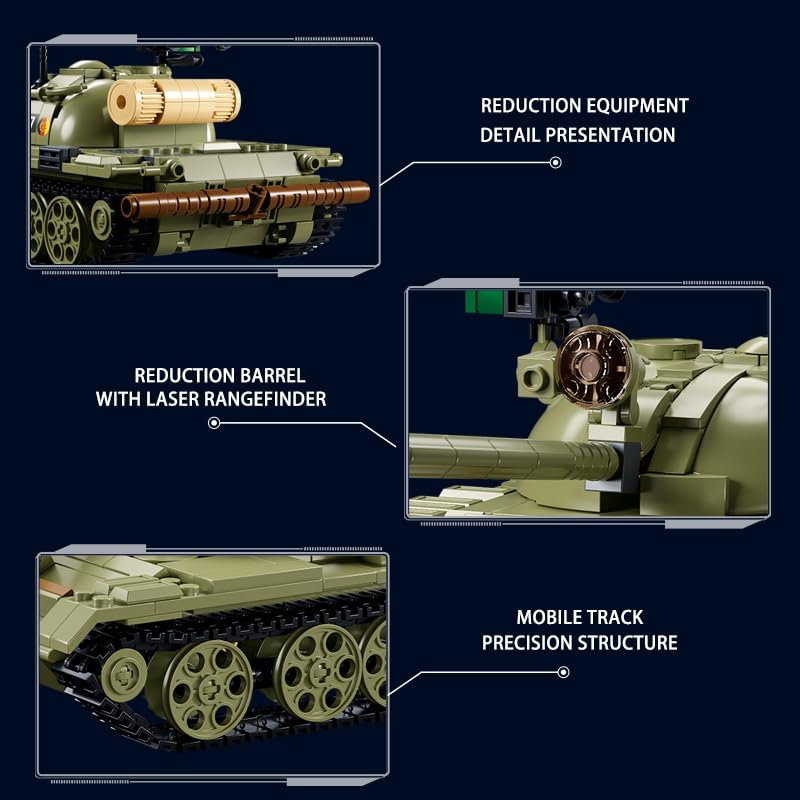 REDUCTION EQUIPMENT
DETAIL PRESENTATION

REDUCTION BARREL
WITH LASER RANGEFINDER

MOBILE TRACK
PRECISION STRUCTURE