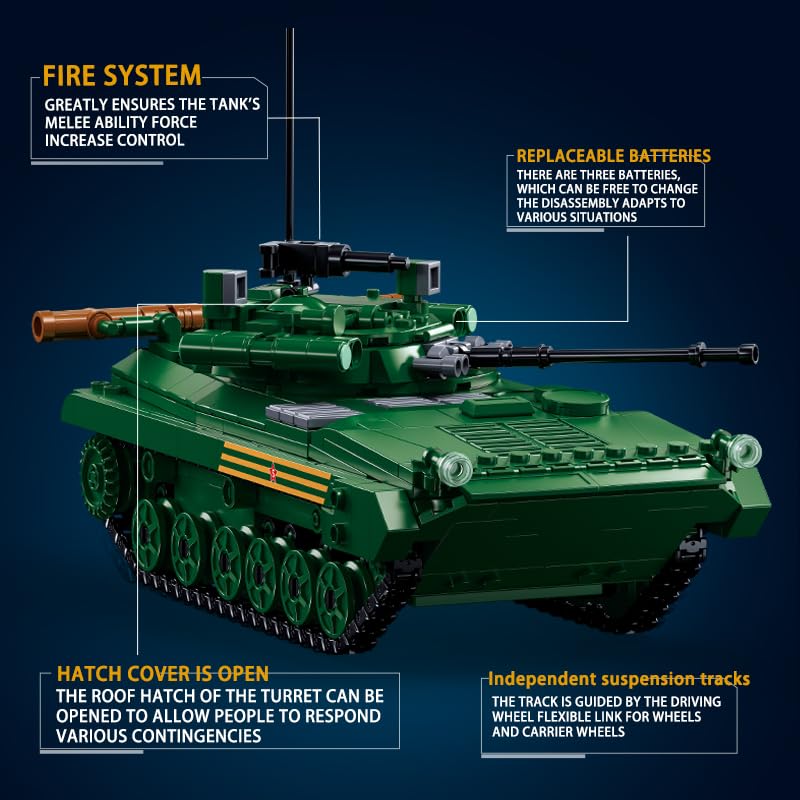 FIRE SYSTEM

GREATLY ENSURES THE TANK'S MELEE ABILITY FORCE INCREASE CONTROL

REPLACEABLE BATTERIES

THERE ARE THREE BATTERIES, WHICH CAN BE FREE TO CHANGE THE DISASSEMBLY ADAPTS TO VARIOUS SITUATIONS

HATCH COVER IS OPEN

THE ROOF HATCH OF THE TURRET CAN BE OPENED TO ALLOW PEOPLE TO RESPOND VARIOUS CONTINGENCIES

Independent suspension tracks

THE TRACK IS GUIDED BY THE DRIVING WHEEL FLEXIBLE LINK FOR WHEELS AND CARRIER WHEELS