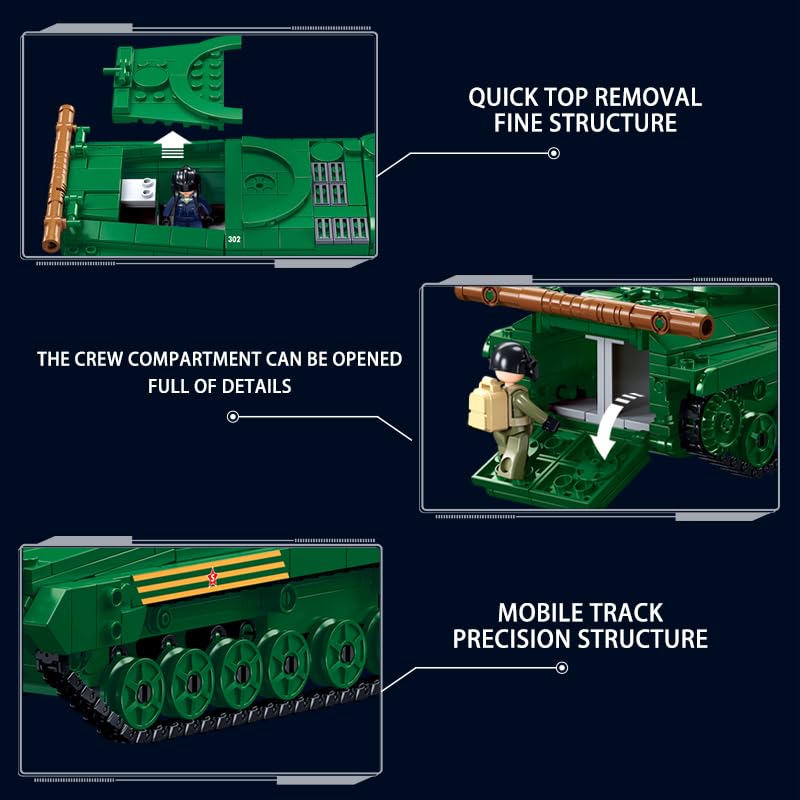 302

QUICK TOP REMOVAL
FINE STRUCTURE

THE CREW COMPARTMENT CAN BE OPENED
FULL OF DETAILS

MOBILE TRACK
PRECISION STRUCTURE