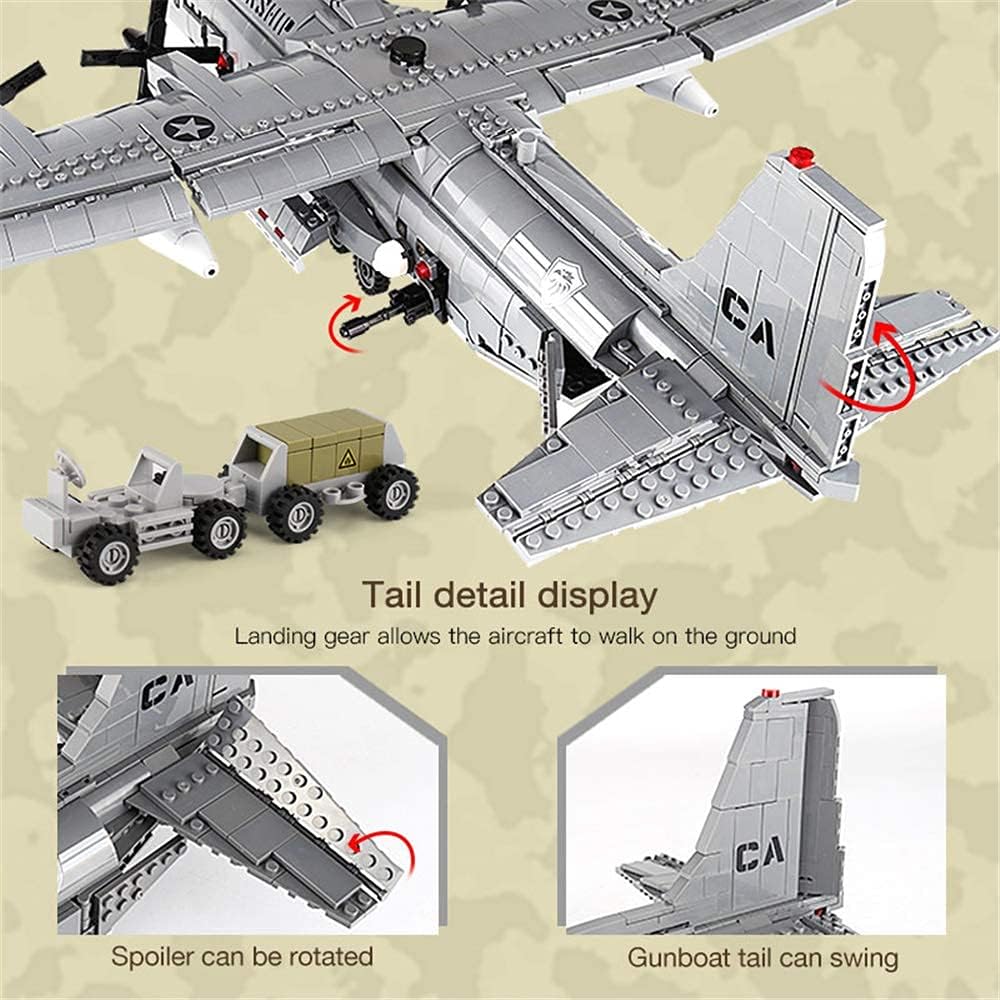 CA

Tail detail display

Landing gear allows the aircraft to walk on the ground

CA

CA

Spoiler can be rotated

Gunboat tail can swing